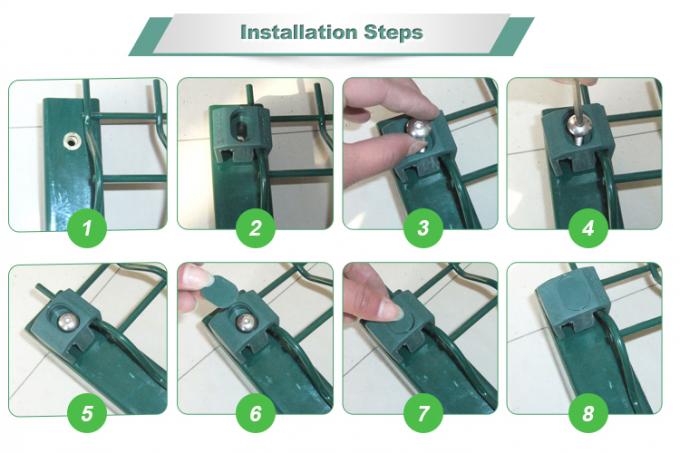 Installation Steps

1

2

3

4

5

6

7

8